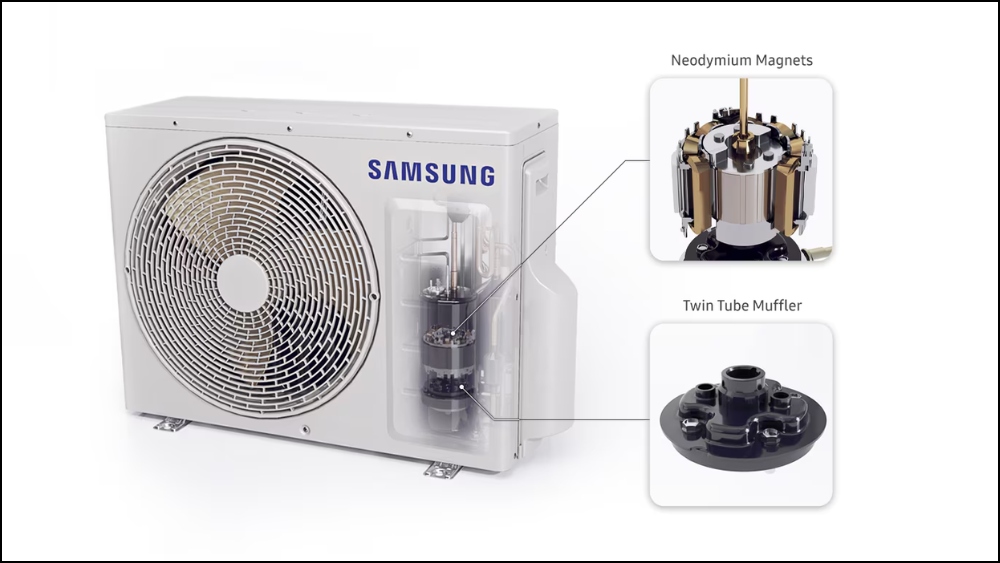 SAMSUNG

Neodymium Magnets

Twin Tube Muffler