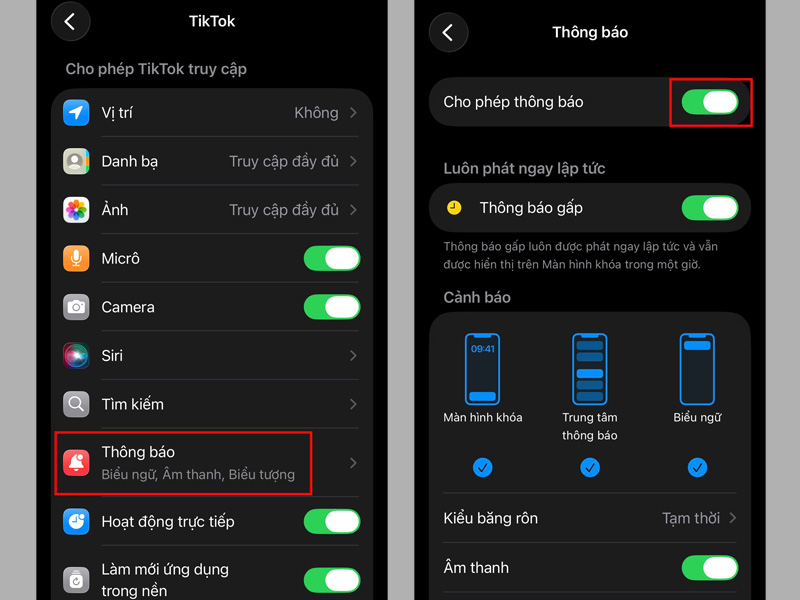 TikTok

Cho phép TikTok truy cập

Vị trí Không

Danh bạ Truy cập đầy đủ

Ảnh Truy cập đầy đủ

Micrô

Camera

Siri

Tìm kiếm

Thông báo
Biểu ngữ, Âm thanh, Biểu tượng

Hoạt động trực tiếp

Làm mới ứng dụng trong nền

Thông báo

Cho phép thông báo

Luôn phát ngay lập tức

Thông báo gấp

Thông báo gấp luôn được phát ngay lập tức và vẫn được hiển thị trên Màn hình khóa trong một giờ.

Cảnh báo

09:41

Màn hình khóa

Trung tâm thông báo

Biểu ngữ

Kiểu băng rôn Tạm thời

Âm thanh