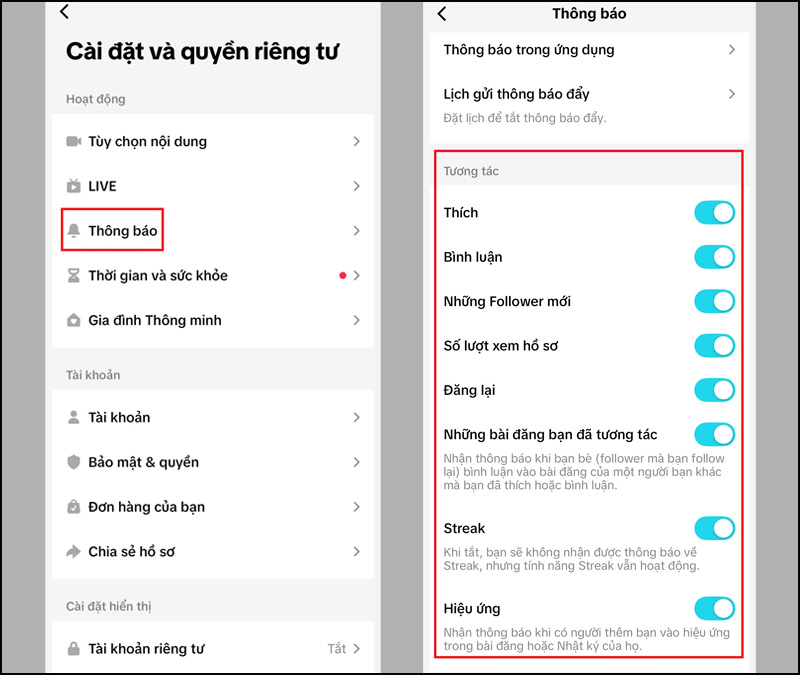 Cài đặt và quyền riêng tư

Hoạt động

Tùy chọn nội dung

LIVE

Thông báo

Thời gian và sức khỏe

Gia đình Thông minh

Tài khoản

Tài khoản

Bảo mật & quyền

Đơn hàng của bạn

Chia sẻ hồ sơ

Cài đặt hiển thị

Tài khoản riêng tư Tắt

Thông báo

Thông báo trong ứng dụng

Lịch gửi thông báo đẩy

Đặt lịch để tắt thông báo đẩy.

Tương tác

Thích

Bình luận

Những Follower mới

Số lượt xem hồ sơ

Đăng lại

Những bài đăng bạn đã tương tác

Nhận thông báo khi bạn bè (follower mà bạn follow lại) bình luận vào bài đăng của một người bạn khác mà bạn đã thích hoặc bình luận.

Streak

Khi tắt, bạn sẽ không nhận được thông báo về Streak, nhưng tính năng Streak vẫn hoạt động.

Hiệu ứng

Nhận thông báo khi có người thêm bạn vào hiệu ứng trong bài đăng hoặc Nhật ký của họ.