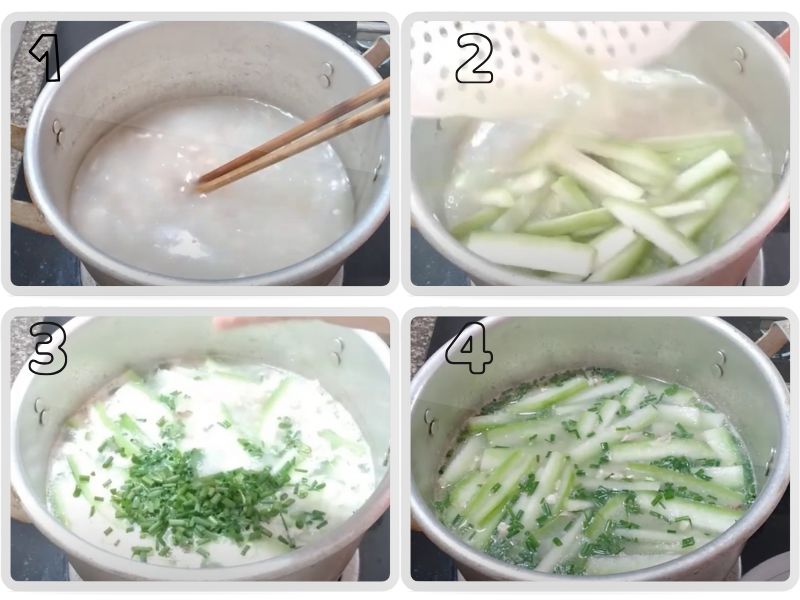 1

2

3

4