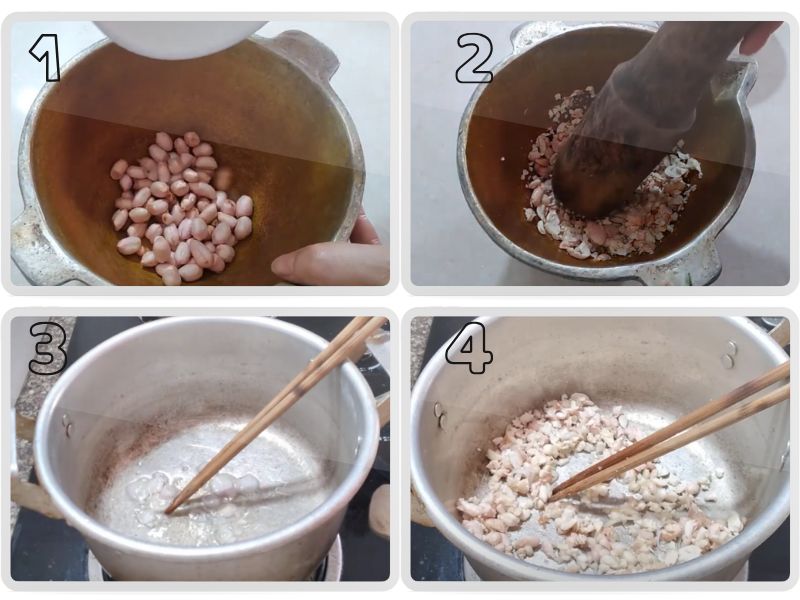 1
2
3
4