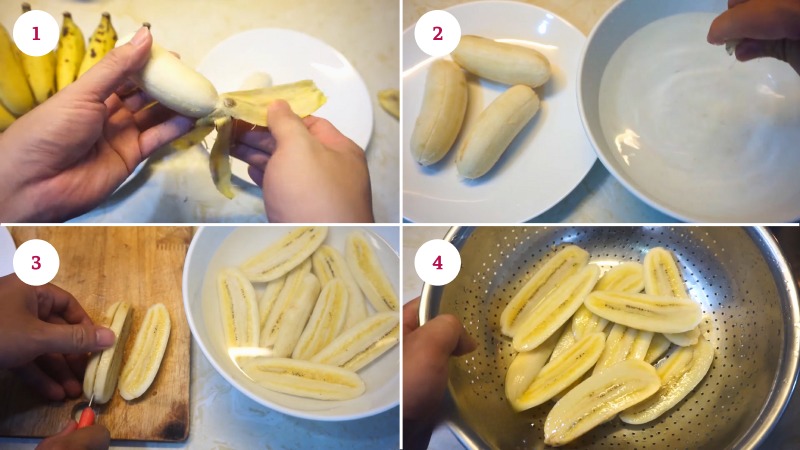 1

2

3

4