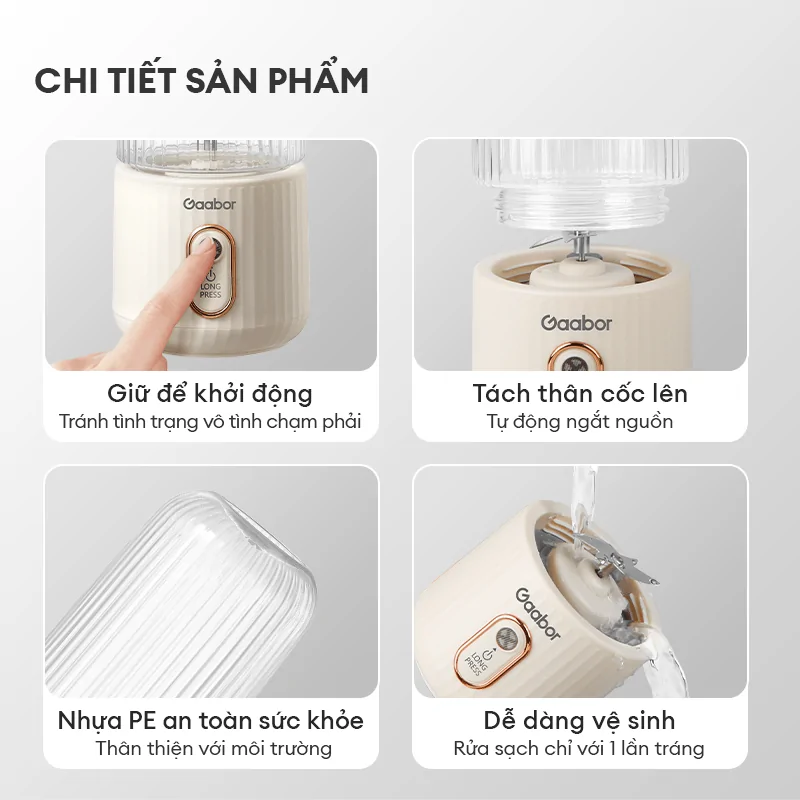 CHI TIẾT SẢN PHẨM

Gaabor

LONG PRESS

Giữ để khởi động
Tránh tình trạng vô tình chạm phải

Gaabor

Tách thân cốc lên
Tự động ngắt nguồn

Nhựa PE an toàn sức khỏe
Thân thiện với môi trường

Gaabor

LONG PRESS

Dễ dàng vệ sinh
Rửa sạch chỉ với 1 lần tráng