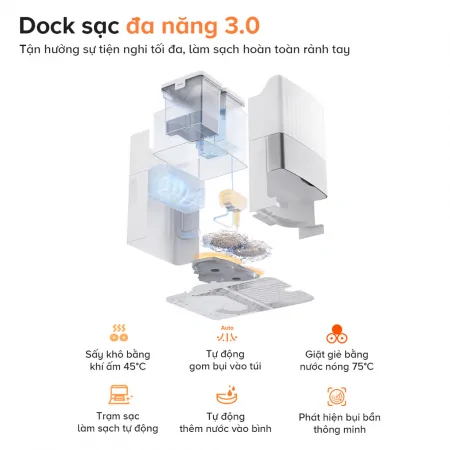 Dock sạc đa năng 3.0

Tận hưởng sự tiện nghi tối đa, làm sạch hoàn toàn rảnh tay

Sấy khô bằng khí ấm 45°C

Auto

Tự động gom bụi vào túi

Giặt giẻ bằng nước nóng 75°C

Trạm sạc làm sạch tự động

Tự động thêm nước vào bình

Phát hiện bụi bẩn thông minh