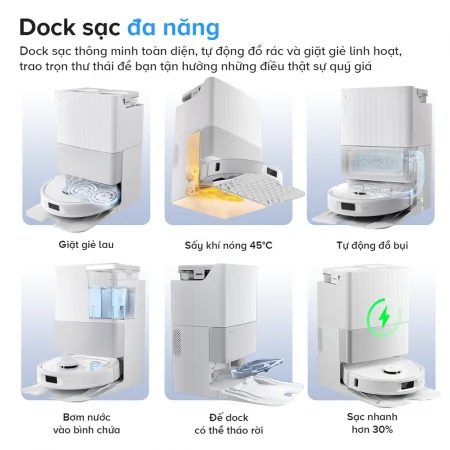 Dock sạc đa năng

Dock sạc thông minh toàn diện, tự động đổ rác và giặt giẻ linh hoạt, trao trọn thư thái để bạn tận hưởng những điều thật sự quý giá

Giặt giẻ lau

Sấy khí nóng 45°C

Tự động đổ bụi

Bơm nước vào bình chứa

Đế dock có thể tháo rời

Sạc nhanh hơn 30%