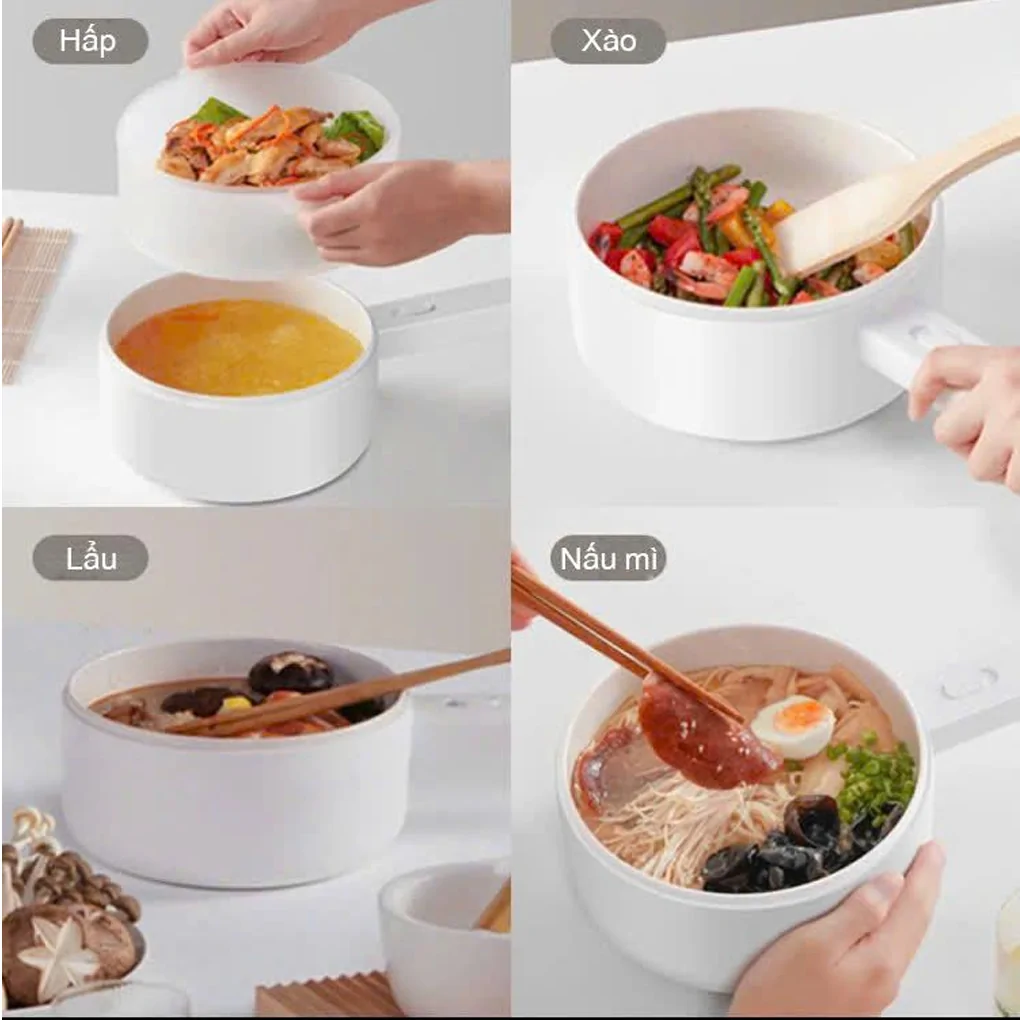 Hấp

Xào

Lẩu

Nấu mì