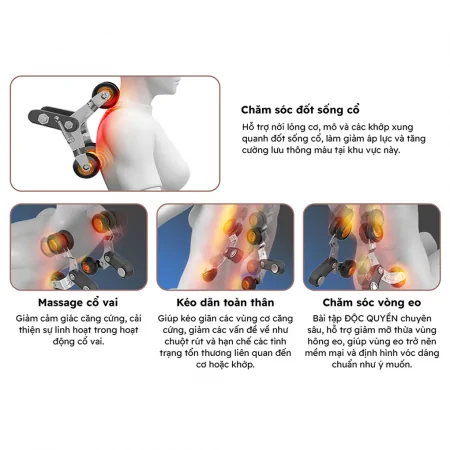 Chăm sóc đốt sống cổ

Hỗ trợ nới lỏng cơ, mô và các khớp xung quanh đốt sống cổ, làm giảm áp lực và tăng cường lưu thông máu tại khu vực này.

Massage cổ vai

Giảm cảm giác căng cứng, cải thiện sự linh hoạt trong hoạt động cổ vai.

Kéo dãn toàn thân

Giúp kéo giãn các vùng cơ căng cứng, giảm các vấn đề về như chuột rút và hạn chế các tình trạng tổn thương liên quan đến cơ hoặc khớp.

Chăm sóc vòng eo

Bài tập ĐỘC QUYỀN chuyên sâu, hỗ trợ giảm mỡ thừa vùng hông eo, giúp vùng eo trở nên mềm mại và định hình vóc dáng chuẩn như ý muốn.