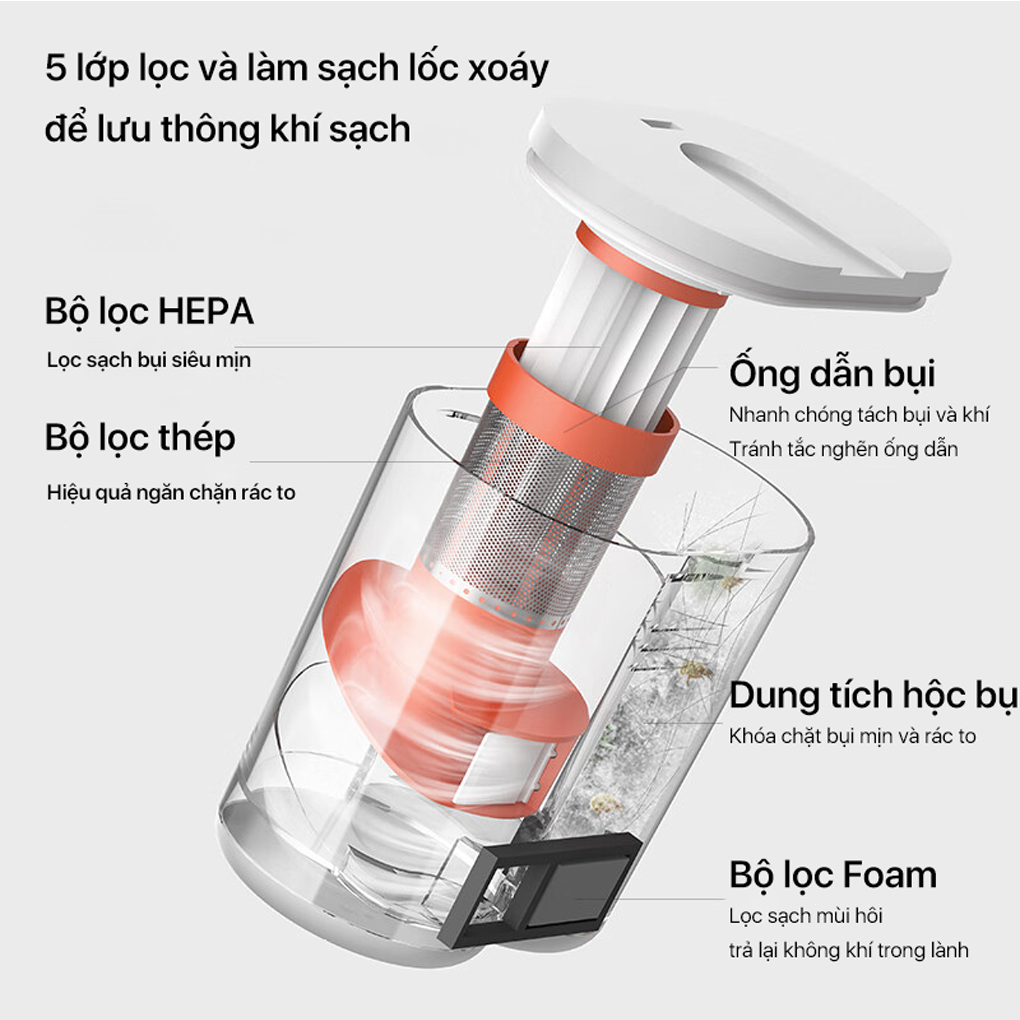 5 lớp lọc và làm sạch lốc xoáy để lưu thông khí sạch

Bộ lọc HEPA

Lọc sạch bụi siêu mịn

Bộ lọc thép

Hiệu quả ngăn chặn rác to

Ống dẫn bụi

Nhanh chóng tách bụi và khí

Tránh tắc nghẽn ống dẫn

Dung tích hộc bụ

Khóa chặt bụi mịn và rác to

Bộ lọc Foam

Lọc sạch mùi hôi

trả lại không khí trong lành