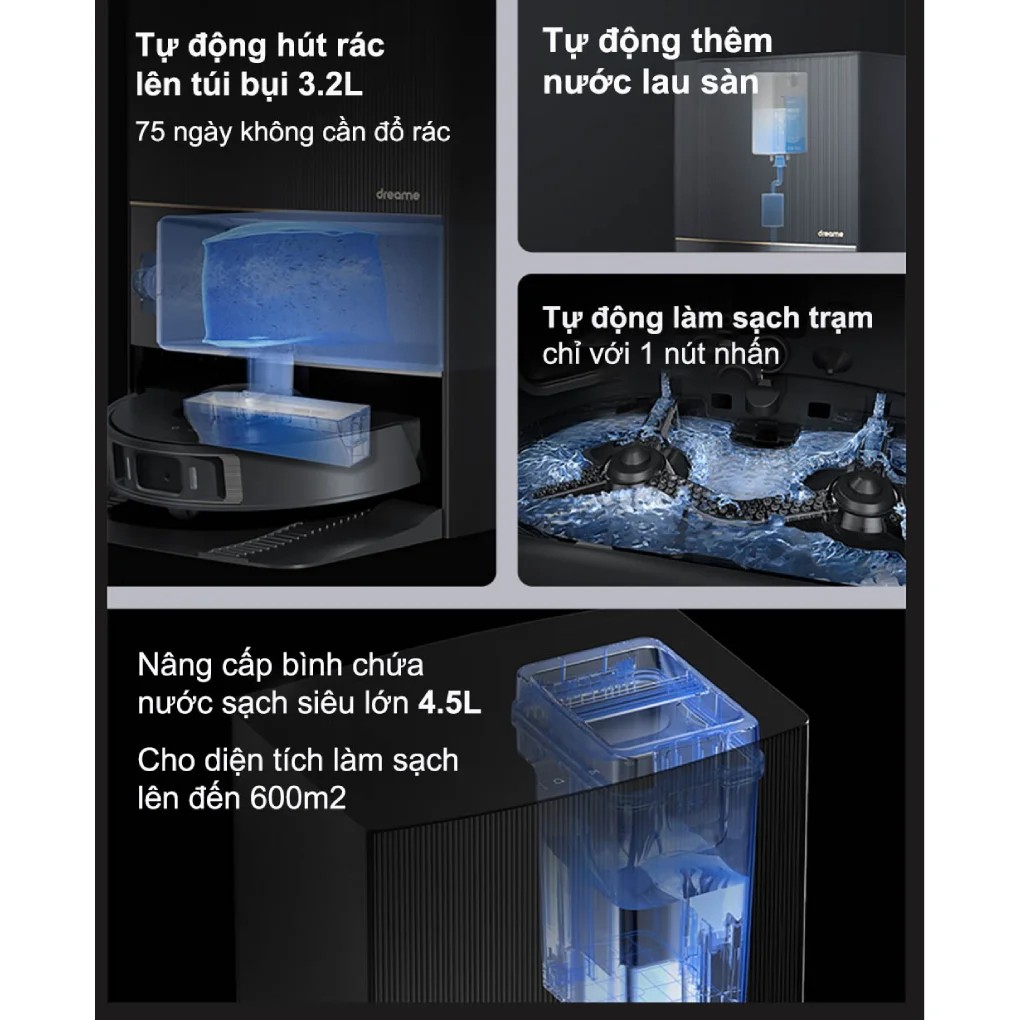 Tự động hút rác lên túi bụi 3.2L

75 ngày không cần đổ rác

dreame

Tự động thêm nước lau sàn

dreame

Tự động làm sạch trạm

chỉ với 1 nút nhấn

Nâng cấp bình chứa nước sạch siêu lớn 4.5L

Cho diện tích làm sạch lên đến 600m2