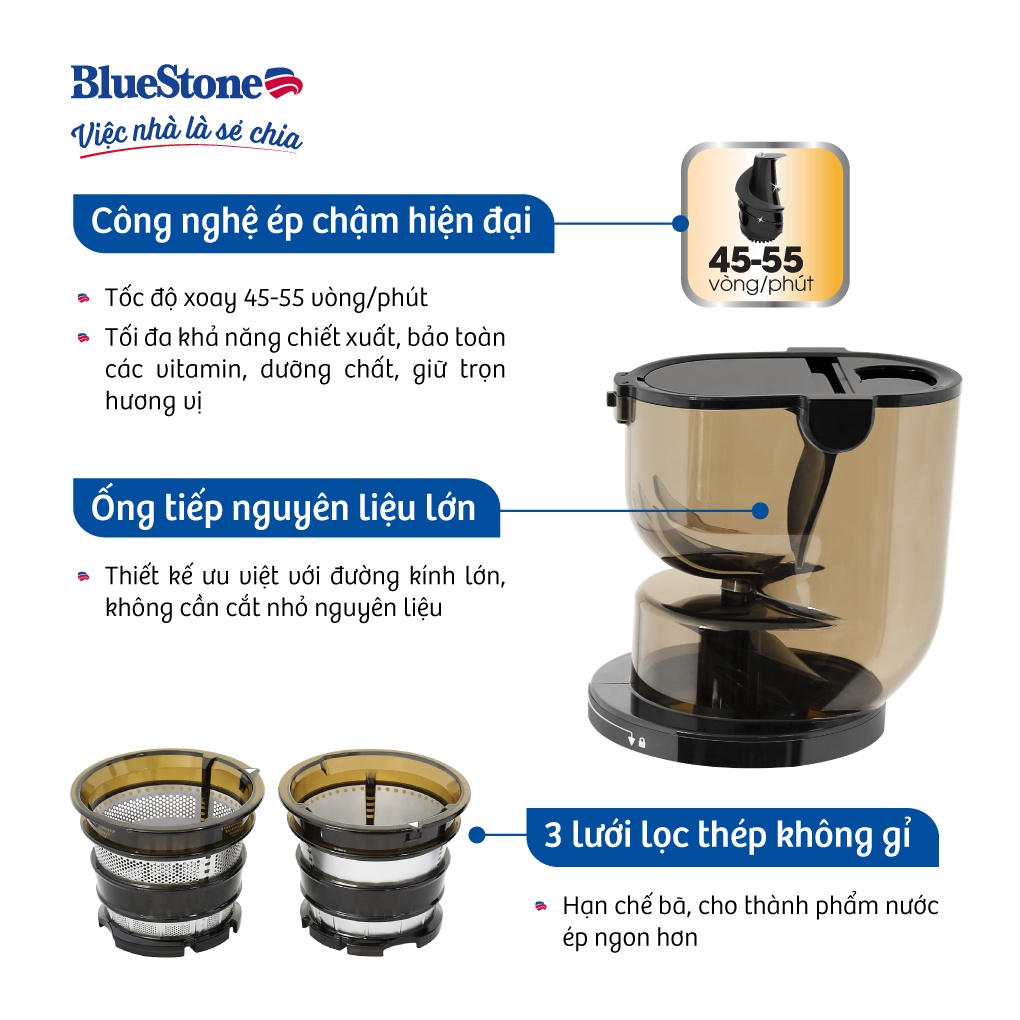 BlueStone
Việc nhà là sẻ chia

Công nghệ ép chậm hiện đại

45-55
vòng/phút

Tốc độ xoay 45-55 vòng/phút

Tối đa khả năng chiết xuất, bảo toàn các vitamin, dưỡng chất, giữ trọn hương vị

Ống tiếp nguyên liệu lớn

Thiết kế ưu việt với đường kính lớn, không cần cắt nhỏ nguyên liệu

3 lưới lọc thép không gỉ

Hạn chế bã, cho thành phẩm nước ép ngon hơn