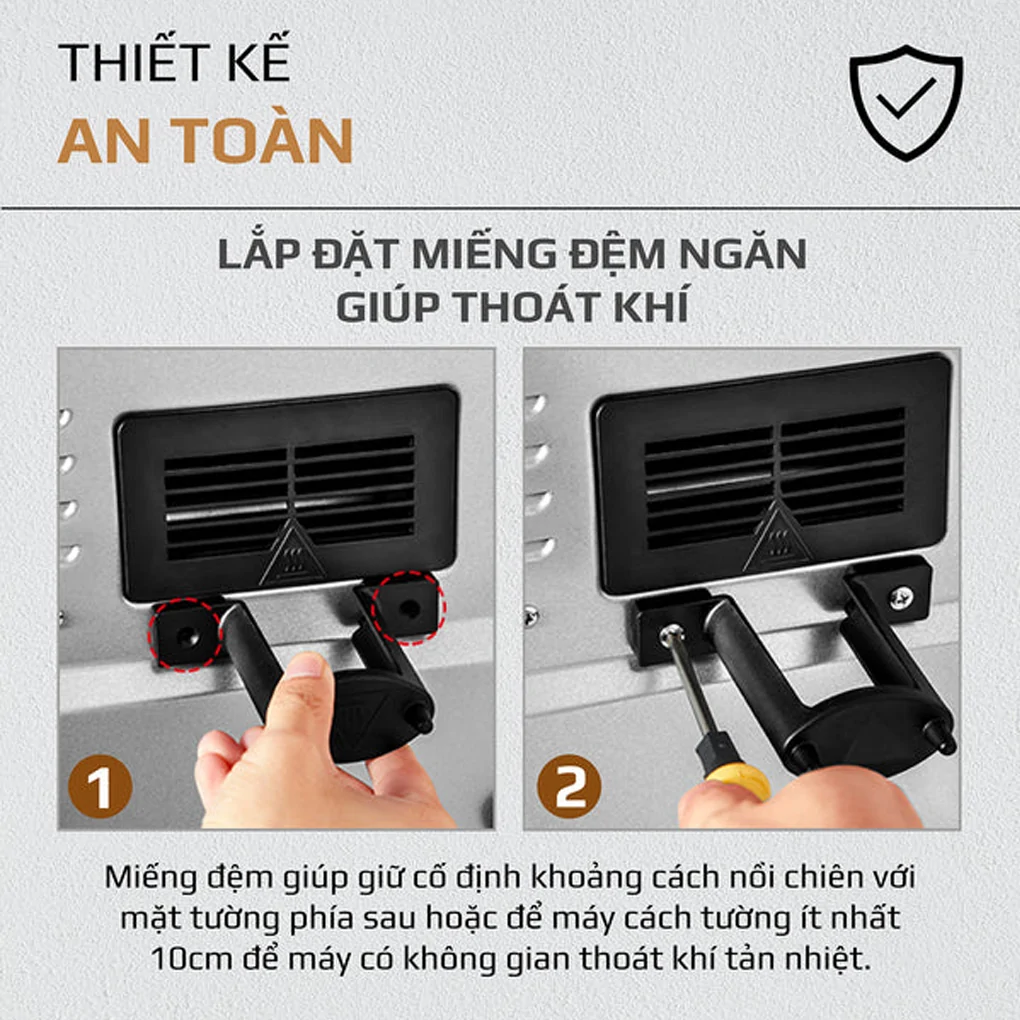 THIẾT KẾ
AN TOÀN

LẮP ĐẶT MIẾNG ĐỆM NGĂN GIÚP THOÁT KHÍ

1

2

Miếng đệm giúp giữ cố định khoảng cách nồi chiên với mặt tường phía sau hoặc để máy cách tường ít nhất 10cm để máy có không gian thoát khí tản nhiệt.