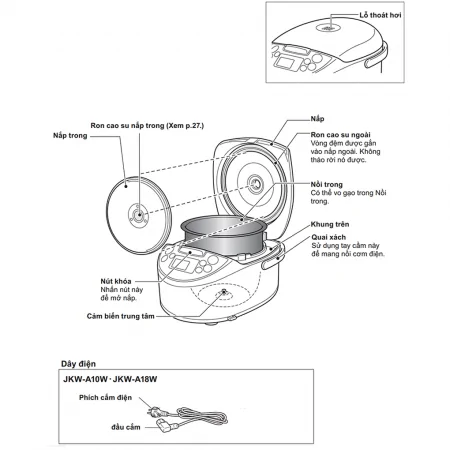 Lỗ thoát hơi

Ron cao su nắp trong (Xem p.27.)

Nắp trong

Nắp

Ron cao su ngoài
Vòng đệm được gắn vào nắp ngoài. Không tháo rời nó được.

Nồi trong
Có thể vo gạo trong Nồi trong.

Khung trên

Quai xách
Sử dụng tay cầm này để mang nồi cơm điện.

Nút khóa
Nhấn nút này để mở nắp.

Cảm biến trung tâm

Dây điện

JKW-A10W · JKW-A18W

Phích cắm điện

đầu cắm