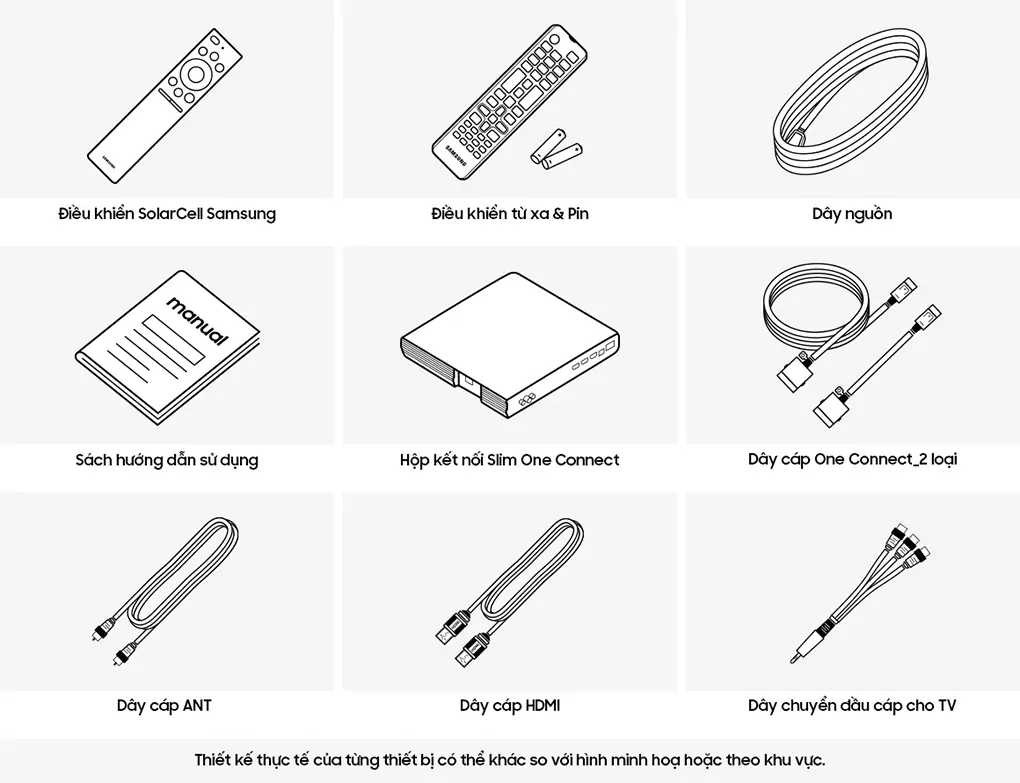 SAMSUNG

Điều khiển SolarCell Samsung

SAMSUNG

Điều khiển từ xa & Pin

Dây nguồn

manual

Sách hướng dẫn sử dụng

Hộp kết nối Slim One Connect

Dây cáp One Connect_2 loại

Dây cáp ANT

Dây cáp HDMI

Dây chuyển đầu cáp cho TV

Thiết kế thực tế của từng thiết bị có thể khác so với hình minh hoạ hoặc theo khu vực.