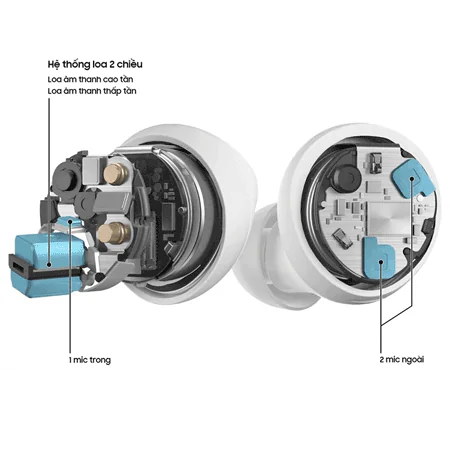 Hệ thống loa 2 chiều
Loa âm thanh cao tần
Loa âm thanh thấp tần

1 mic trong

2 mic ngoài