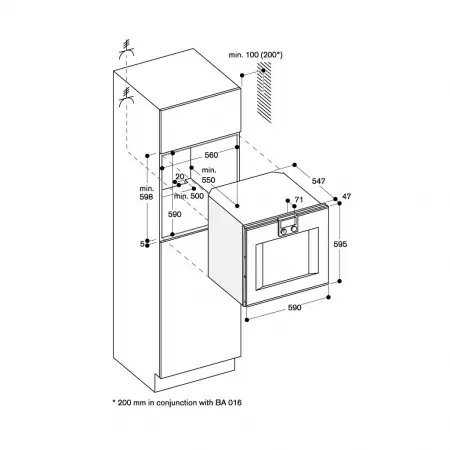 min. 100 (200*)

560

min. 550

20

min. 500

min. 598

590

5

547

47

71

595

590

* 200 mm in conjunction with BA 016