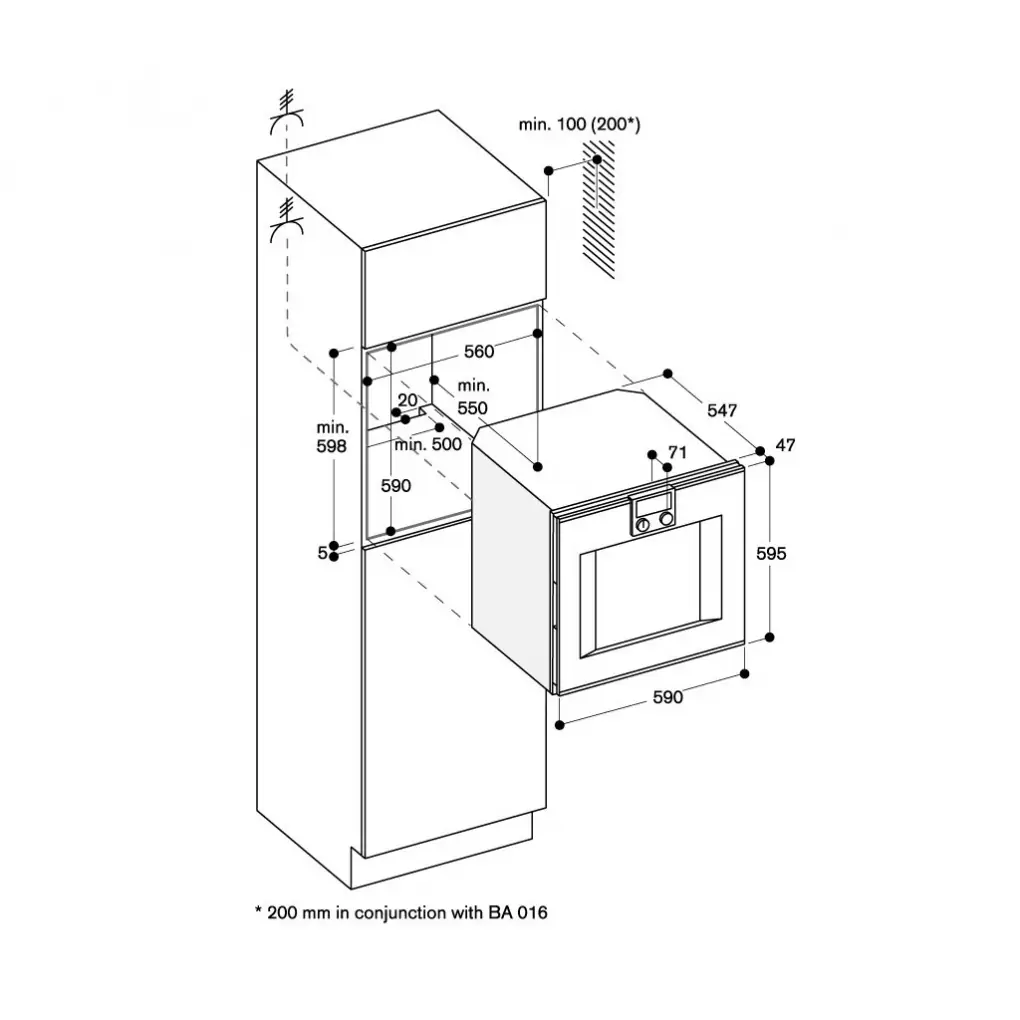 min. 100 (200*)

560

min. 550

20

min. 500

min. 598

590

5

547

47

71

595

590

* 200 mm in conjunction with BA 016