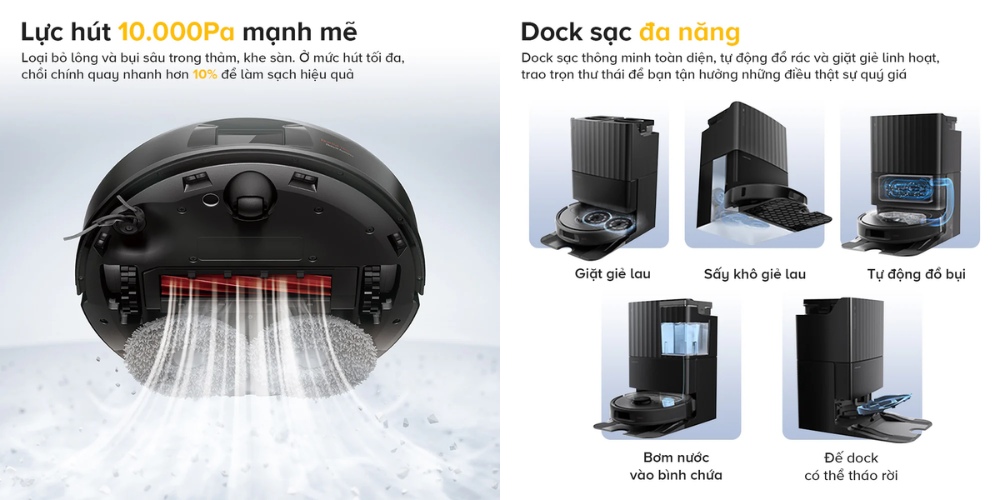 Lực hút 10.000Pa mạnh mẽ

Loại bỏ lông và bụi sâu trong thảm, khe sàn. Ở mức hút tối đa, chổi chính quay nhanh hơn 10% để làm sạch hiệu quả

Dock sạc đa năng

Dock sạc thông minh toàn diện, tự động đổ rác và giặt giẻ linh hoạt, trao trọn thư thái để bạn tận hưởng những điều thật sự quý giá

Giặt giẻ lau

Sấy khô giẻ lau

Tự động đổ bụi

Bơm nước vào bình chứa

Đế dock có thể tháo rời